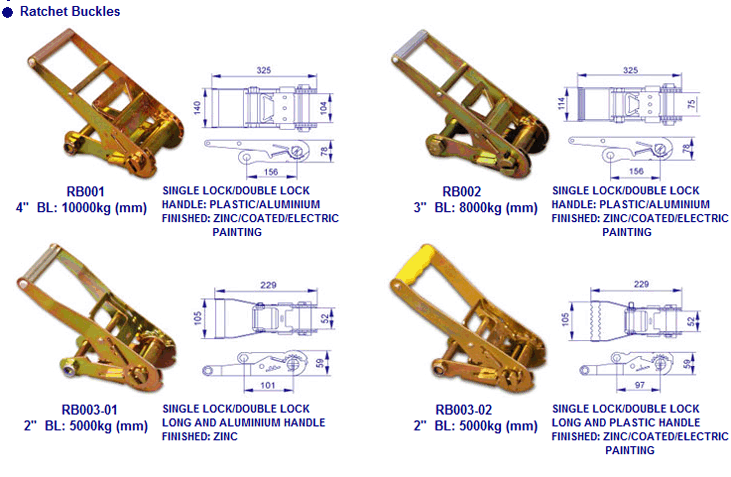 Ratchet Buckles

325
140
104
78
156

RB001
4" BL: 10000kg (mm)

SINGLE LOCK/DOUBLE LOCK
HANDLE: PLASTIC/ALUMINIUM
FINISHED: ZINC/COATED/ELECTRIC PAINTING

325
114
75
78
156

RB002
3" BL: 8000kg (mm)

SINGLE LOCK/DOUBLE LOCK
HANDLE: PLASTIC/ALUMINIUM
FINISHED: ZINC/COATED/ELECTRIC PAINTING

229
105
52
59
101

RB003-01
2" BL: 5000kg (mm)

SINGLE LOCK/DOUBLE LOCK
LONG AND ALUMINIUM HANDLE
FINISHED: ZINC

229
105
52
59
97

RB003-02
2" BL: 5000kg (mm)

SINGLE LOCK/DOUBLE LOCK
LONG AND PLASTIC HANDLE
FINISHED: ZINC/COATED/ELECTRIC PAINTING